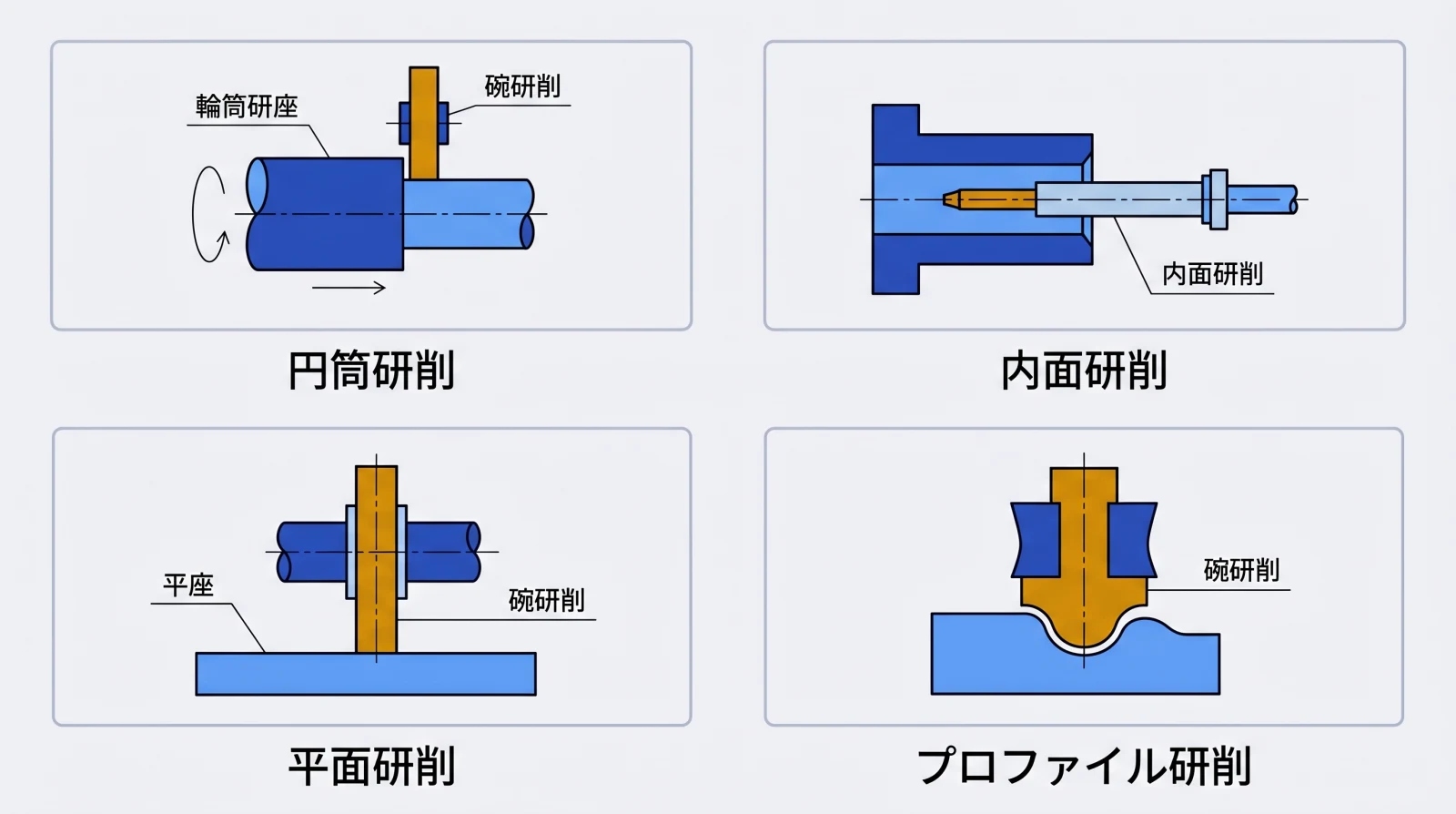 輪筒研座

碗研削

円筒研削

内面研削

内面研削

平座

碗研削

平面研削

碗研削

プロファイル研削