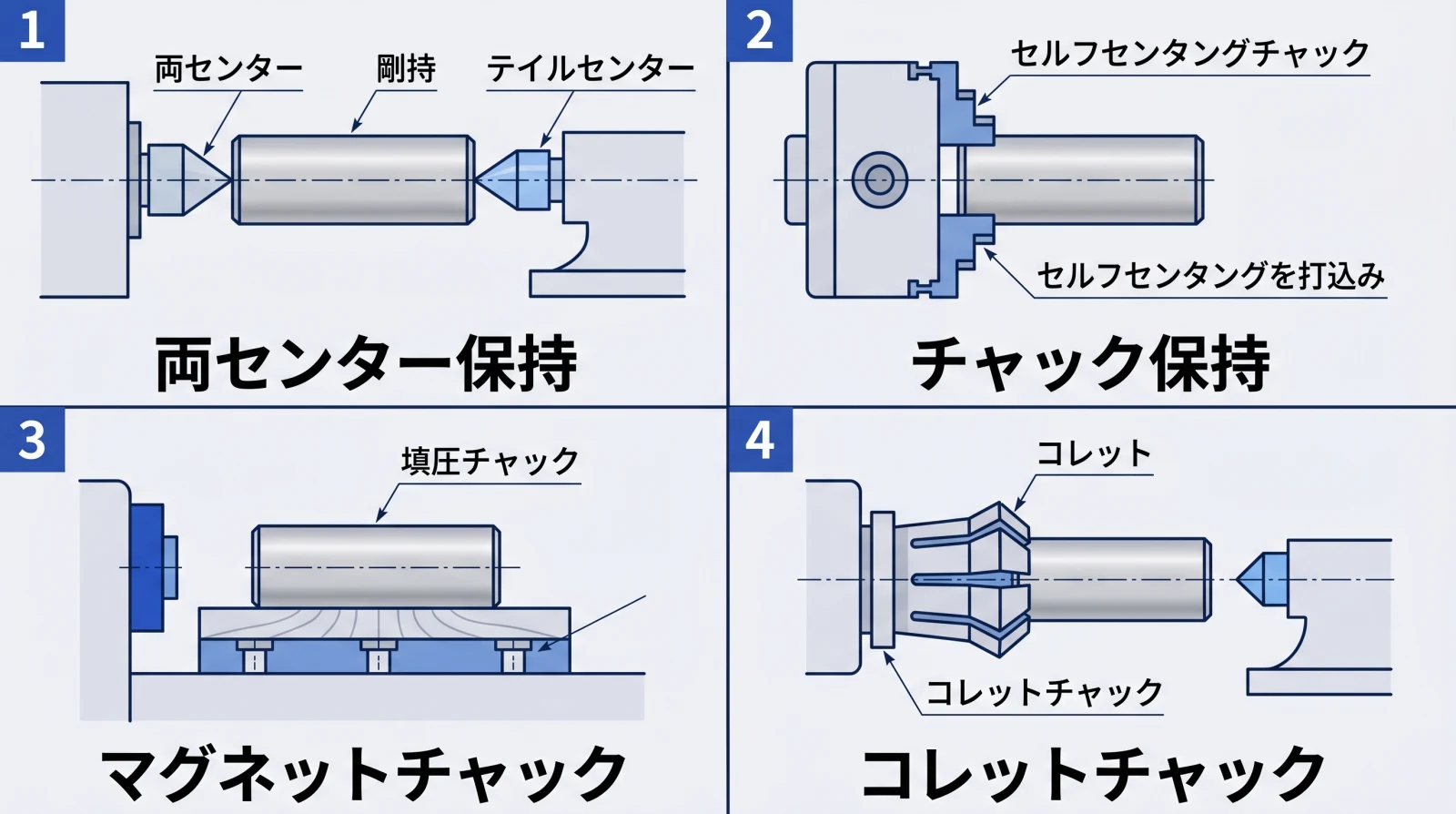 1

両センター

剛持

テイルセンター

両センター保持

2

セルフセンタングチャック

セルフセンタングを打込み

チャック保持

3

填圧チャック

マグネットチャック

4

コレット

コレットチャック

コレットチャック