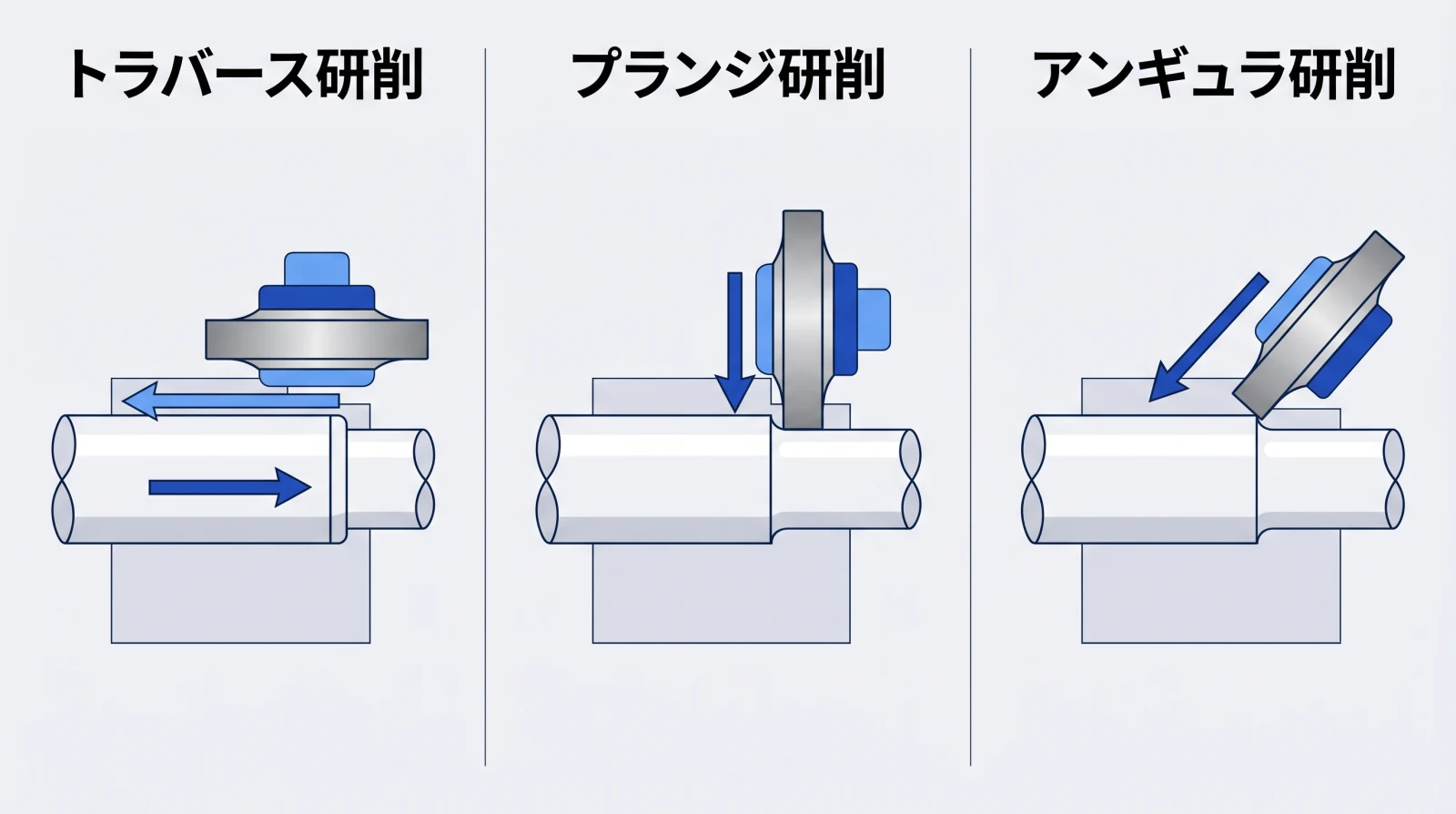 トラバース研削

プランジ研削

アンギュラ研削